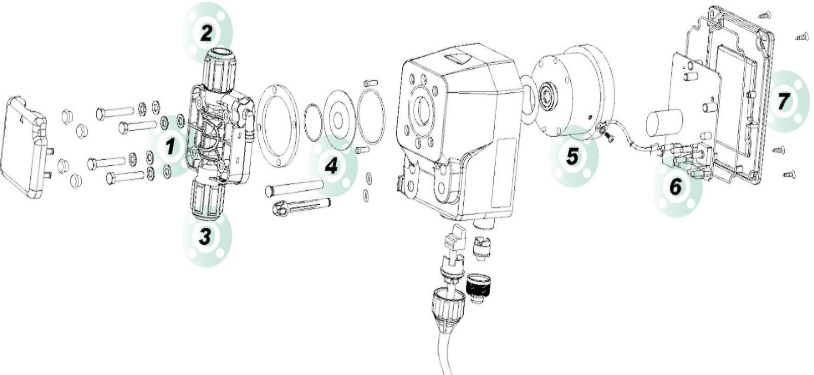 2
1
3
4
5
6
7