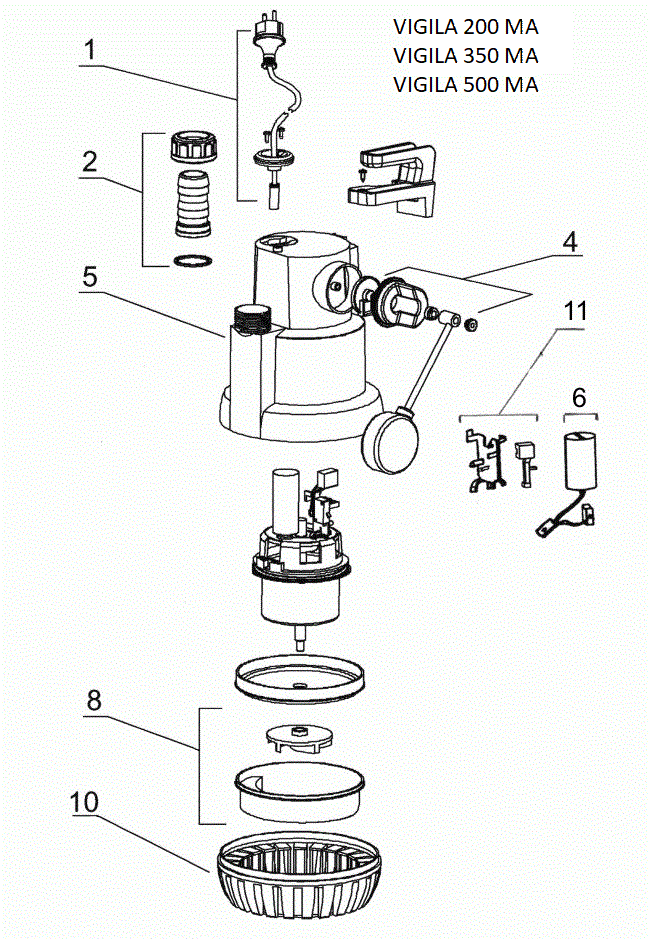 VIGILA 200 MA
VIGILA 350 MA
VIGILA 500 MA

1
2
4
5
11
6
8
10