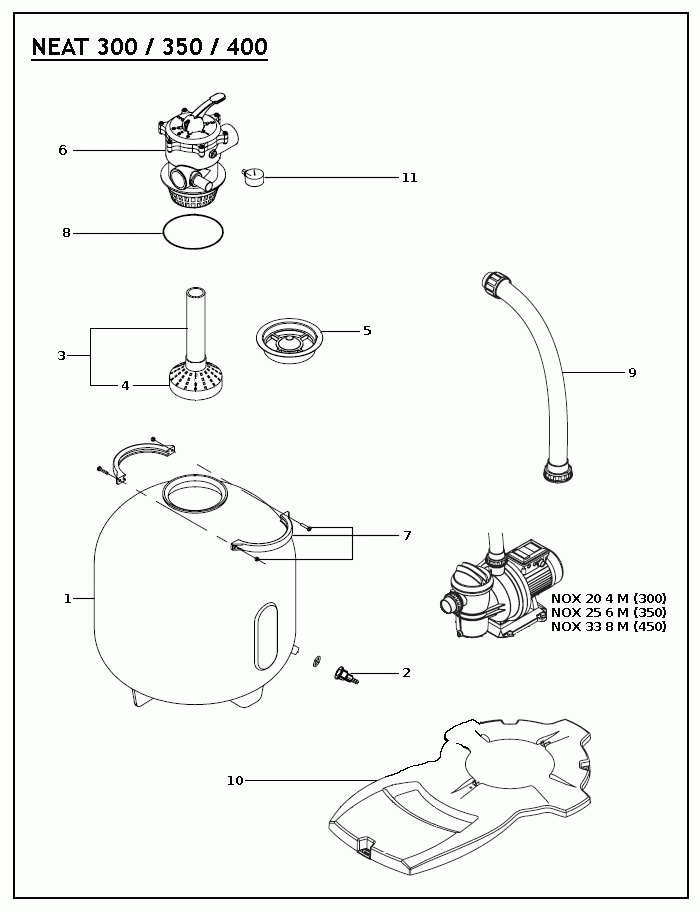 NEAT 300 / 350 / 400

6

11

8

3

4

5

9

7

1

NOX 20 4 M (300)
NOX 25 6 M (350)
NOX 33 8 M (450)

2

10